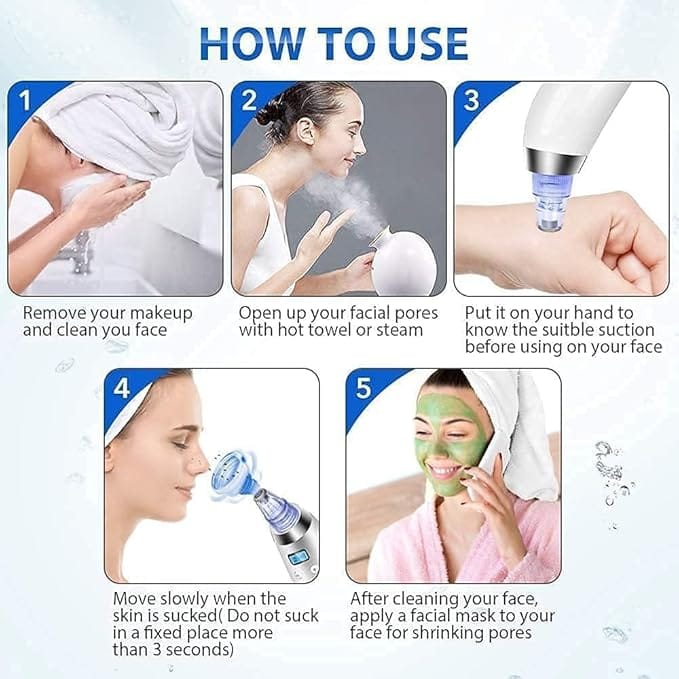 HOW TO USE

1

Remove your makeup and clean you face

2

Open up your facial pores with hot towel or steam

3

Put it on your hand to know the suitble suction before using on your face

4

Move slowly when the skin is sucked( Do not suck in a fixed place more than 3 seconds)

5

After cleaning your face, apply a facial mask to your face for shrinking pores