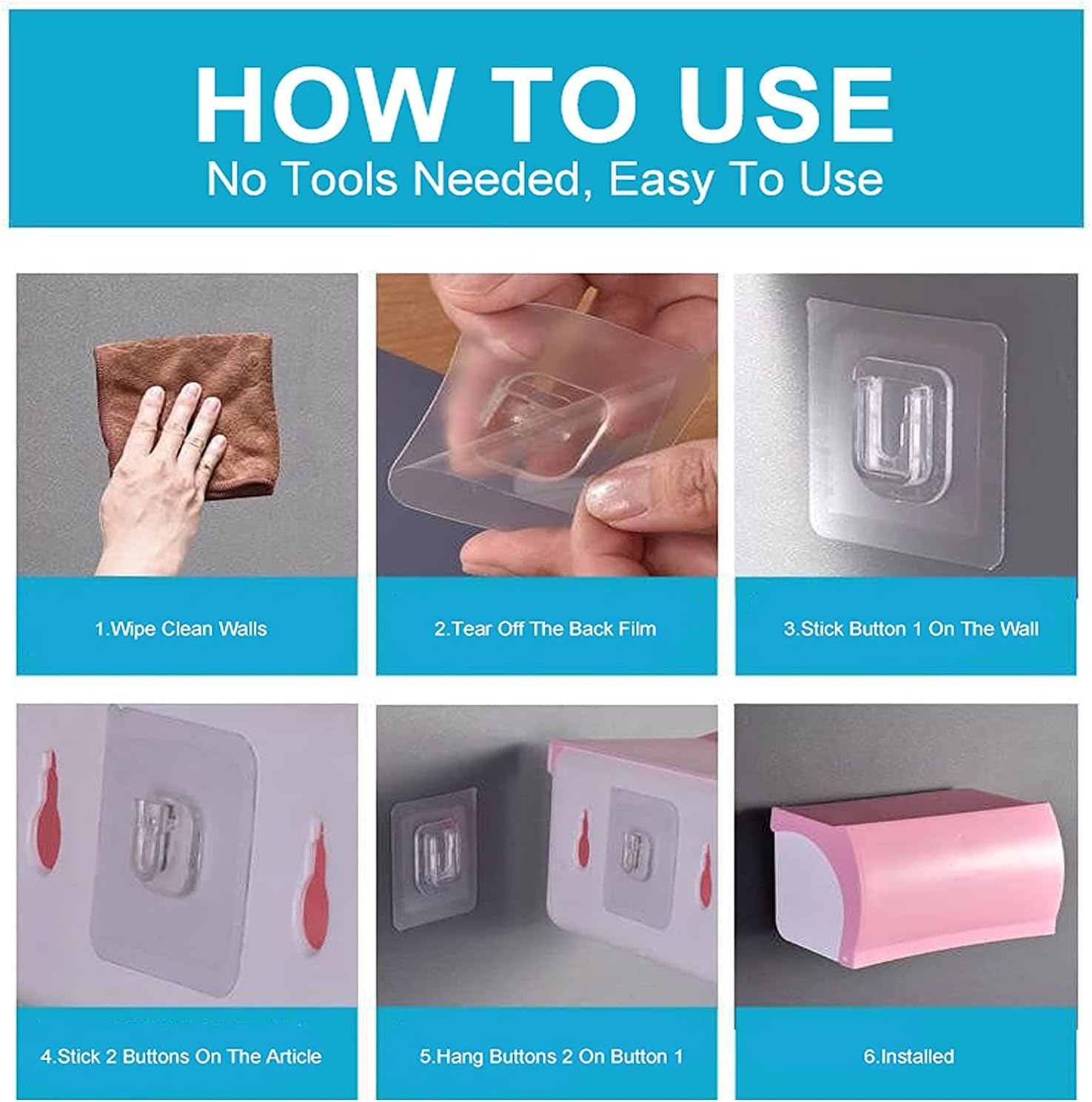 HOW TO USE
No Tools Needed, Easy To Use

1.Wipe Clean Walls

2.Tear Off The Back Film

3.Stick Button 1 On The Wall

4.Stick 2 Buttons On The Article

5.Hang Buttons 2 On Button 1

6.Installed